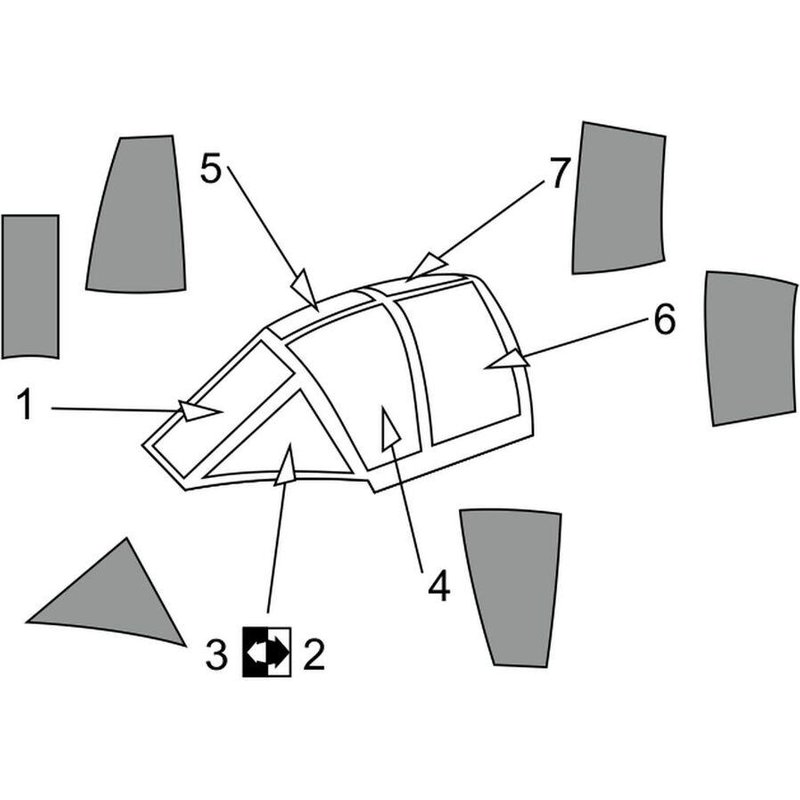 5
7
6
1
4
3
2