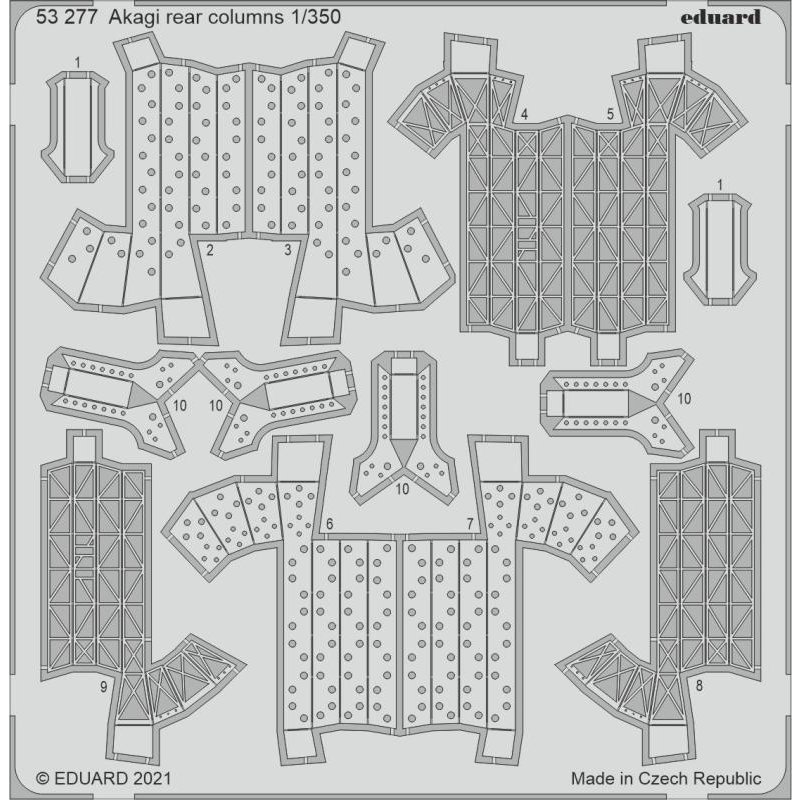 53 277 Akagi rear columns 1/350

eduard

1

4

5

1

2

3

10

10

10

10

6

7

9

8

© EDUARD 2021

Made in Czech Republic